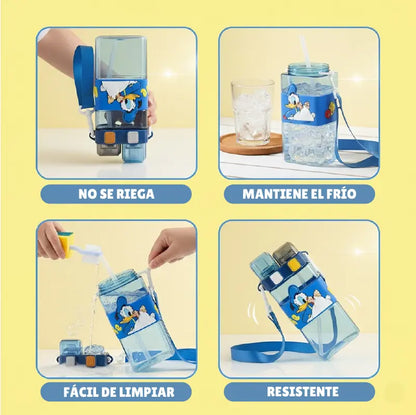 NO SE RIEGA

MANTIENE EL FRÍO

FÁCIL DE LIMPIAR

RESISTENTE