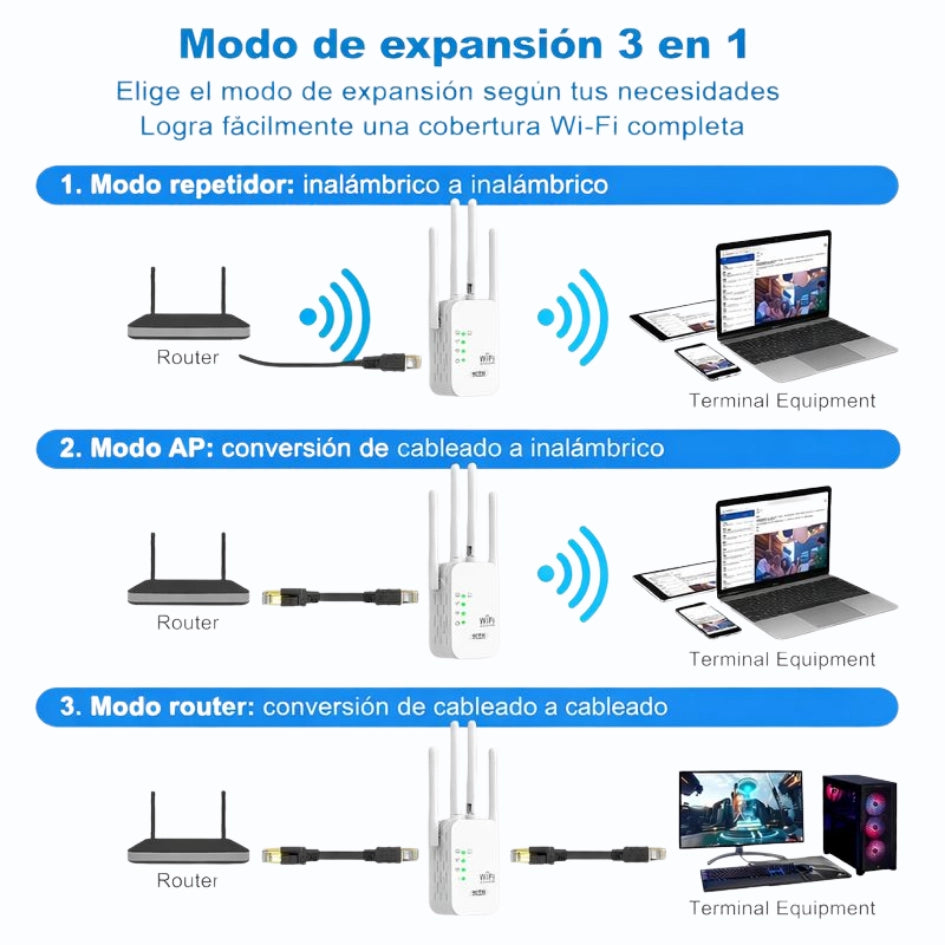 Modo de expansión 3 en 1

Elige el modo de expansión según tus necesidades
Logra fácilmente una cobertura Wi-Fi completa

1. Modo repetidor: inalámbrico a inalámbrico

Router

WiFi

Terminal Equipment

2. Modo AP: conversión de cableado a inalámbrico

Router

WiFi

Terminal Equipment

3. Modo router: conversión de cableado a cableado

Router

WiFi

Terminal Equipment